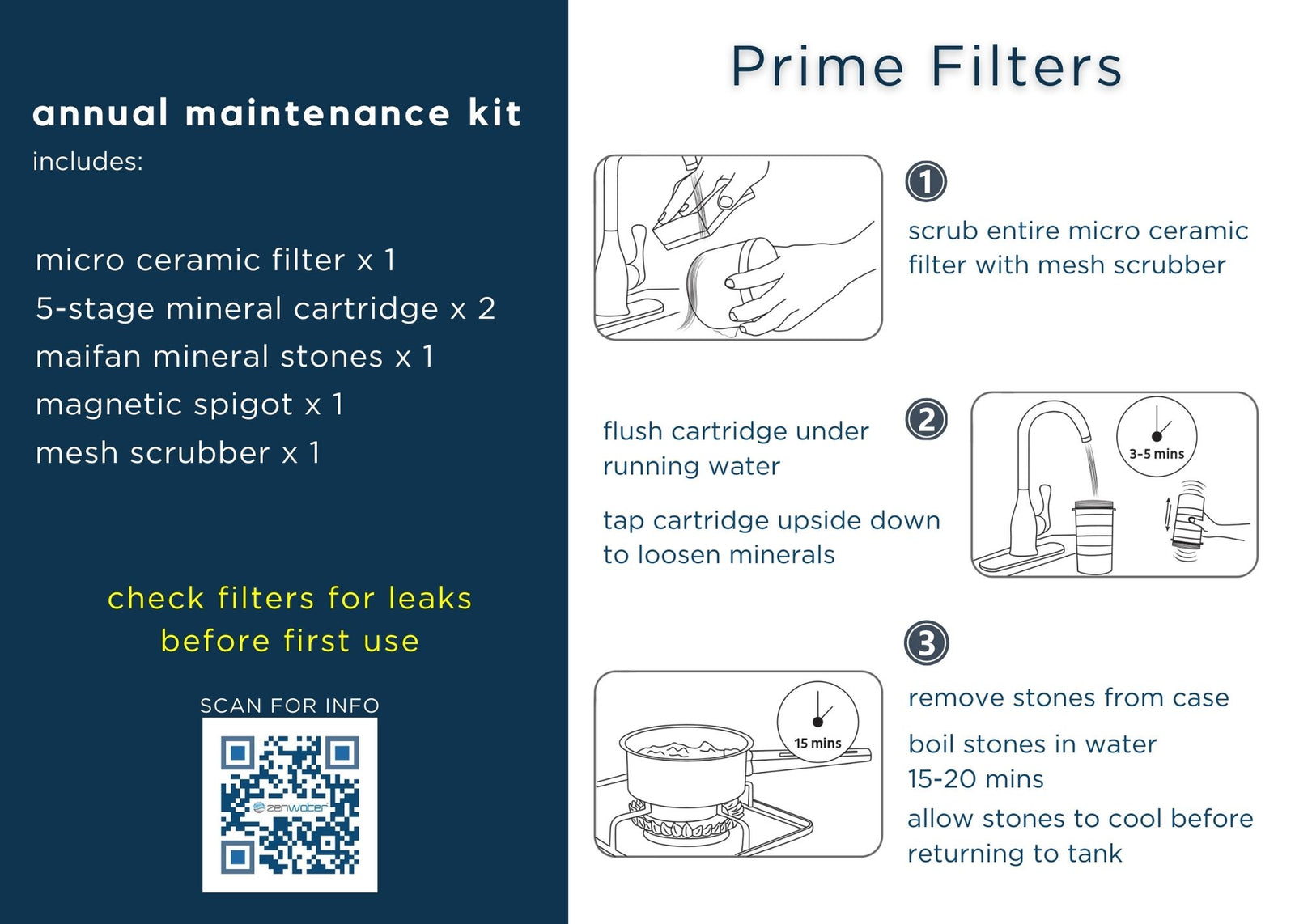 annual maintenance kit
includes:

micro ceramic filter x 1
5-stage mineral cartridge x 2
maifan mineral stones x 1
magnetic spigot x 1
mesh scrubber x 1

check filters for leaks before first use

SCAN FOR INFO

zenwater

Prime Filters

1

scrub entire micro ceramic filter with mesh scrubber

2

flush cartridge under running water

tap cartridge upside down to loosen minerals

3-5 mins

3

15 mins

remove stones from case

boil stones in water 15-20 mins

allow stones to cool before returning to tank